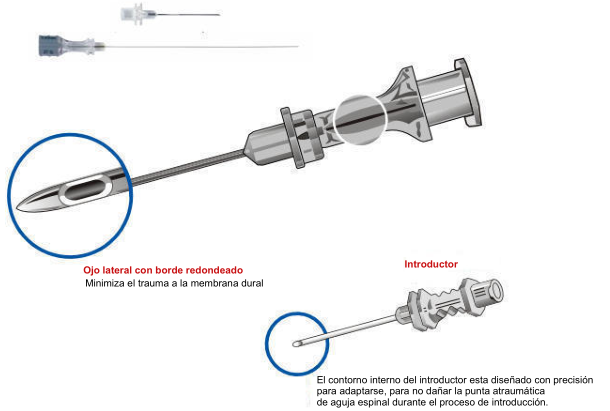 Ojo lateral con borde redondeado
Minimiza el trauma a la membrana dural

Introductor

El contorno interno del introductor esta diseñado con precisión para adaptarse, para no dañar la punta atraumática de aguja espinal durante el proceso de introducción.